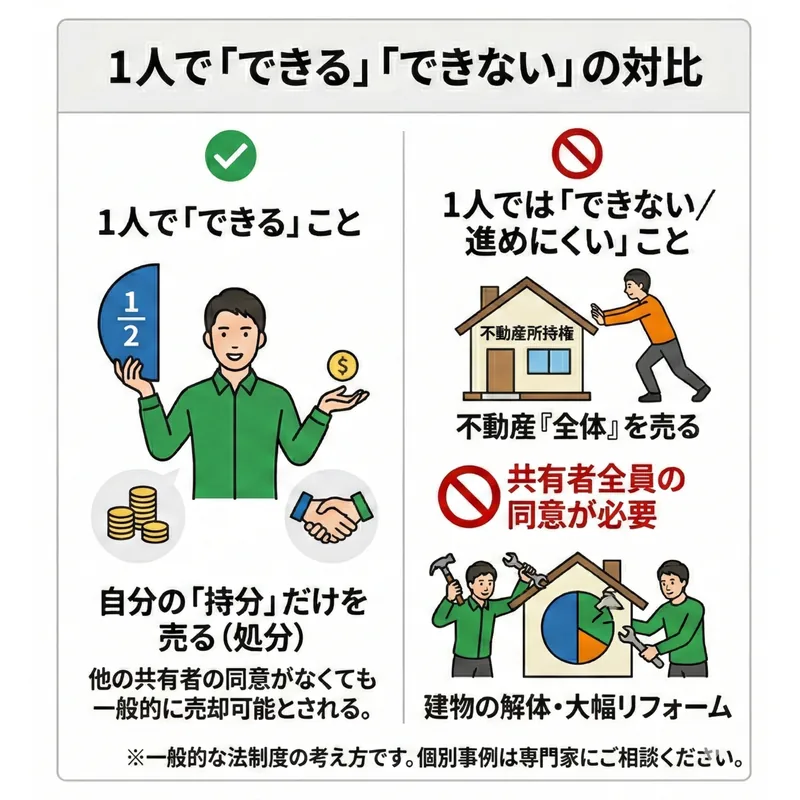 1人で「できる」「できない」の対比

1人で「できる」こと

$\frac{1}{2}$

$

自分の「持分」だけを売る（処分）

他の共有者の同意がなくても一般的に売却可能とされる。

1人では「できない/進めにくい」こと

不動産所持権

不動産『全体』を売る

共有者全員の同意が必要

建物の解体・大幅リフォーム

※一般的な法制度の考え方です。個別事例は専門家にご相談ください。